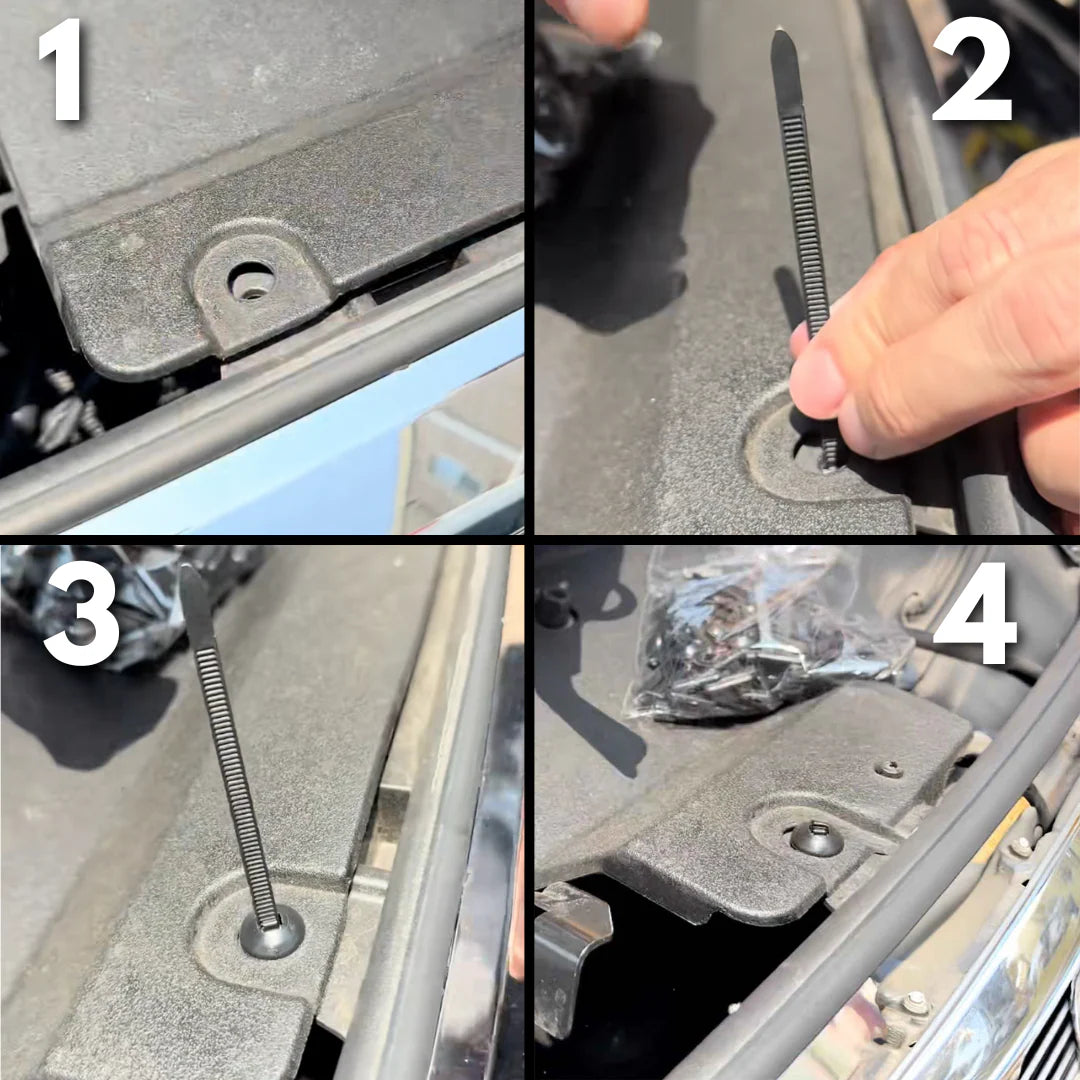 1

2

3

4